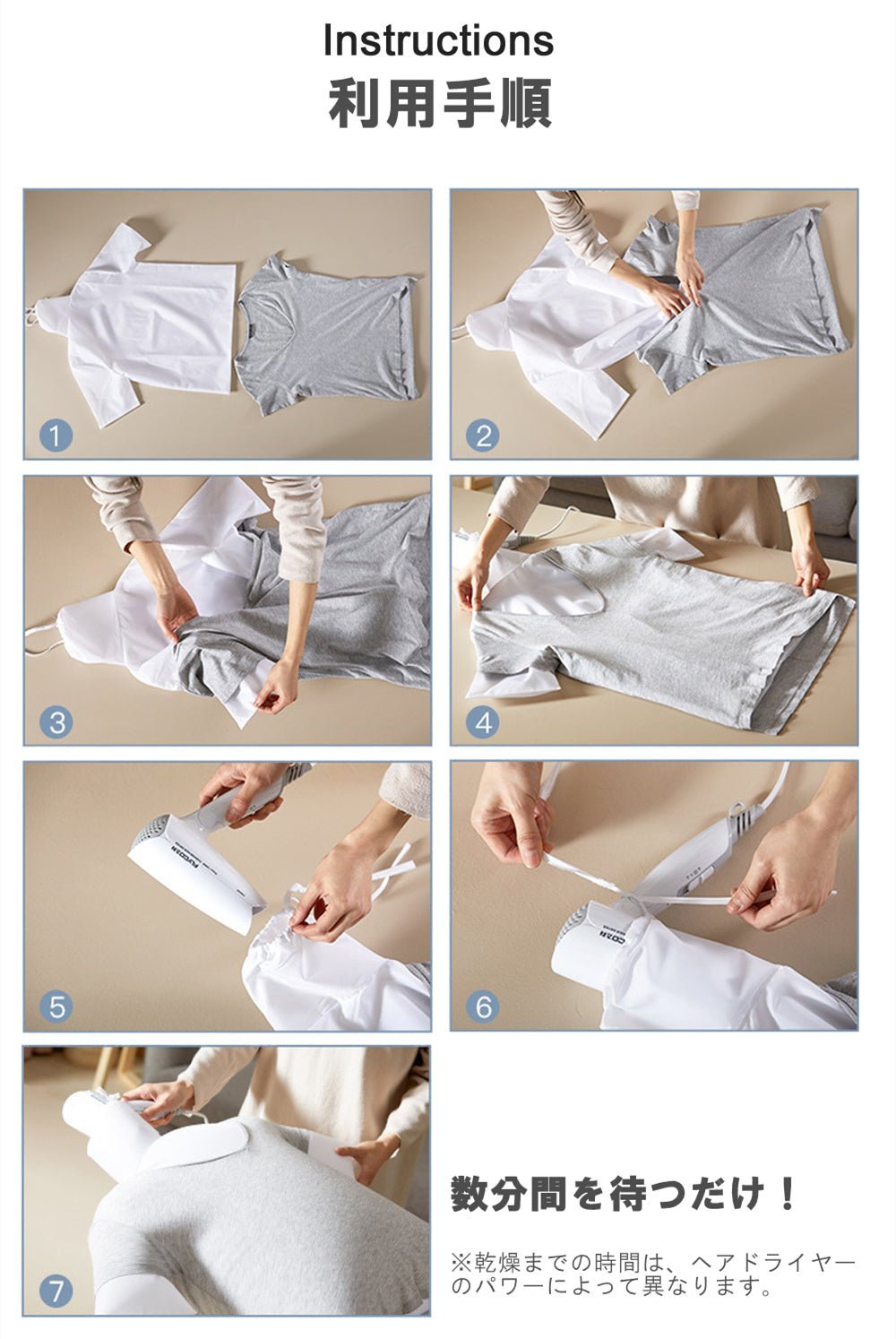 Instructions
利用手順

1

2

3

4

5

6

7

数分間を待つだけ！

※乾燥までの時間は、ヘアドライヤーのパワーによって異なります。